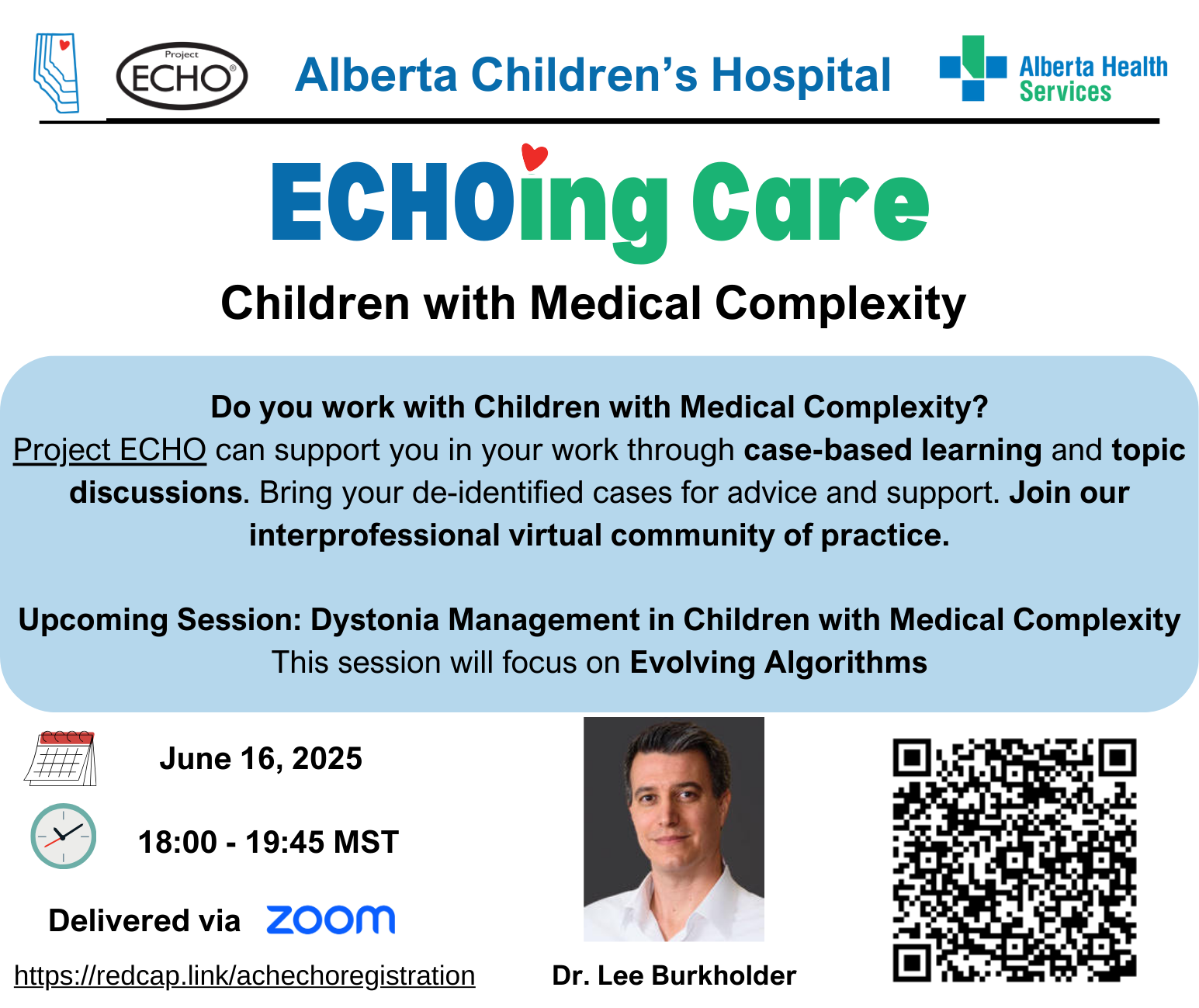 Project ECHO

Alberta Children's Hospital

Alberta Health Services

ECHOing Care

Children with Medical Complexity

Do you work with Children with Medical Complexity?
Project ECHO can support you in your work through case-based learning and topic discussions. Bring your de-identified cases for advice and support. Join our interprofessional virtual community of practice.

Upcoming Session: Dystonia Management in Children with Medical Complexity
This session will focus on Evolving Algorithms

June 16, 2025

18:00 - 19:45 MST

Delivered via zoom

https://redcap.link/achechoregistration

Dr. Lee Burkholder